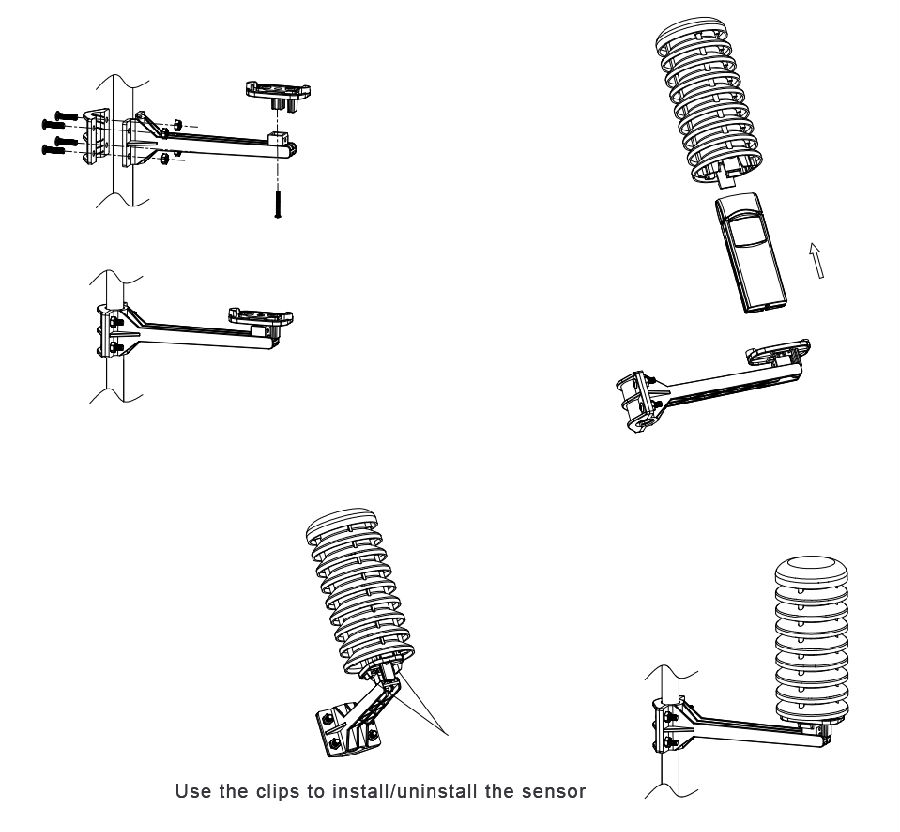 Use the clips to install/uninstall the sensor